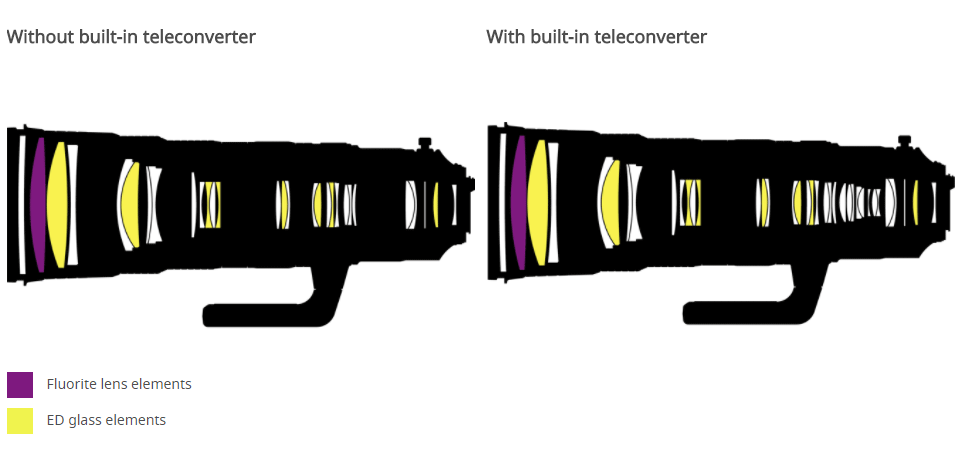 Without built-in teleconverter

With built-in teleconverter

Fluorite lens elements

ED glass elements