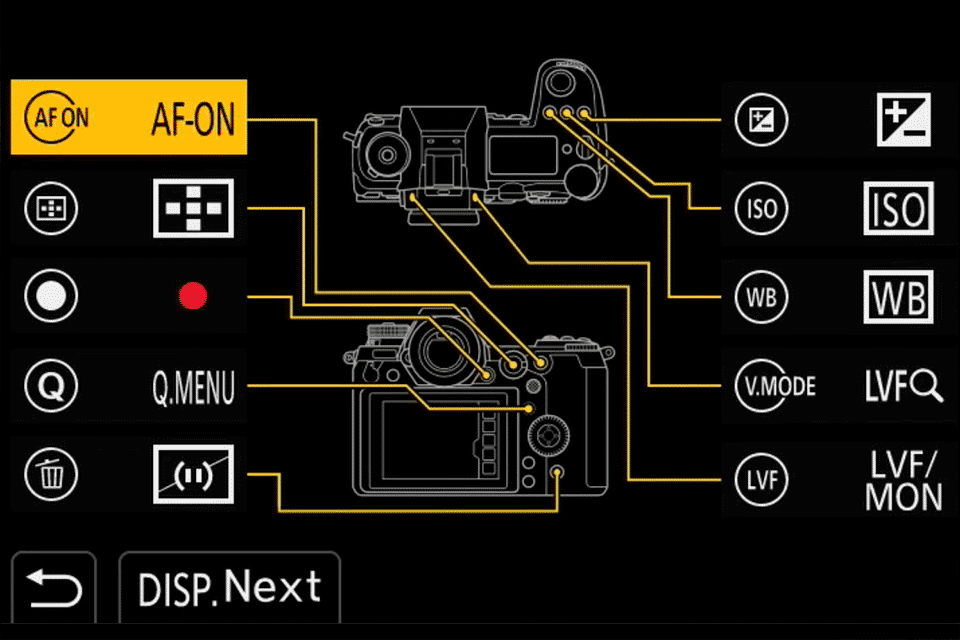 AF ON AF-ON

Q Q.MENU

ISO ISO

WB WB

V.MODE LVF

LVF LVF/ MON

DISP. Next