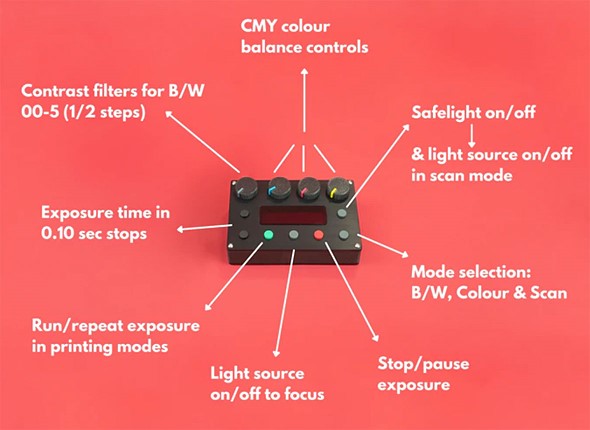 CMY colour balance controls

Contrast filters for B/W 00-5 (1/2 steps)

Safelight on/off

& light source on/off in scan mode

Exposure time in 0.10 sec stops

Mode selection: B/W, Colour & Scan

Run/repeat exposure in printing modes

Light source on/off to focus

Stop/pause exposure