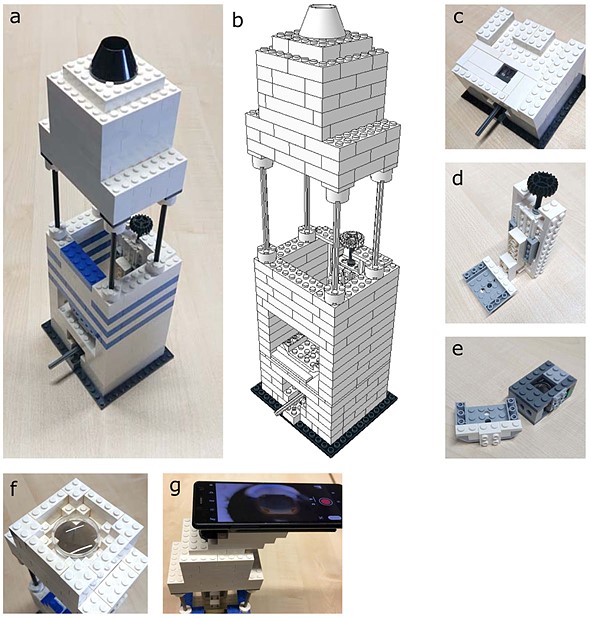 a

b

c

d

e

f

g