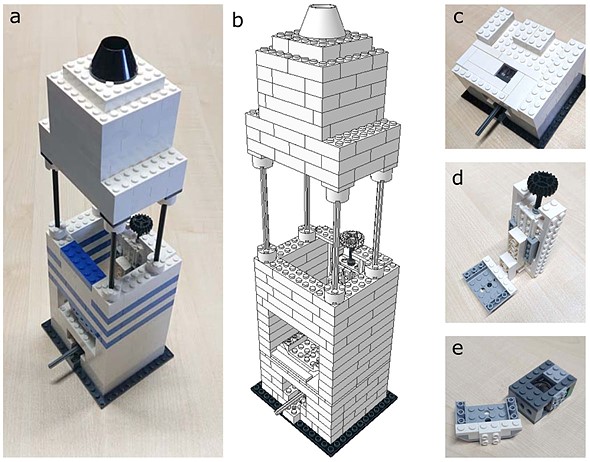 a

b

c

d

e