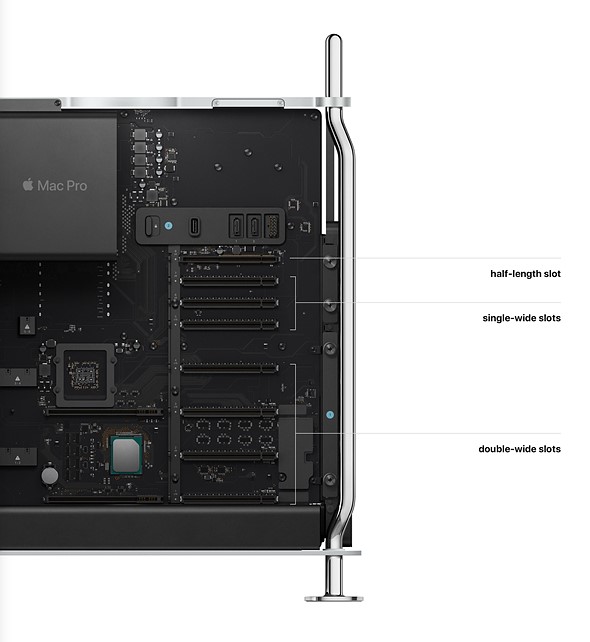 Mac Pro

half-length slot

single-wide slots

double-wide slots